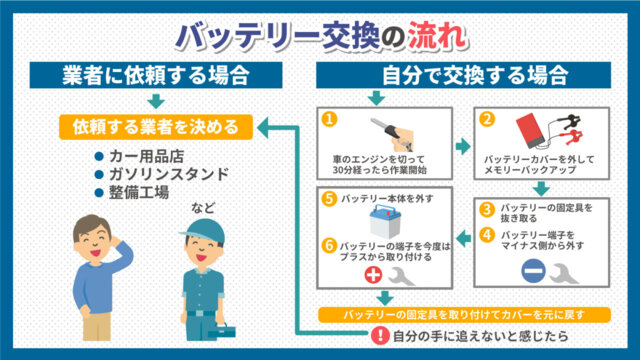 バッテリー交換の流れ

業者に依頼する場合

依頼する業者を決める

● カー用品店
● ガソリンスタンド
● 整備工場

など

自分で交換する場合

1 車のエンジンを切って30分経ったら作業開始

2 バッテリーカバーを外してメモリーバックアップ

3 バッテリーの固定具を抜き取る

4 バッテリー端子をマイナス側から外す

5 バッテリー本体を外す

6 バッテリーの端子を今度はプラスから取り付ける

バッテリーの固定具を取り付けてカバーを元に戻す

! 自分の手に追えないと感じたら