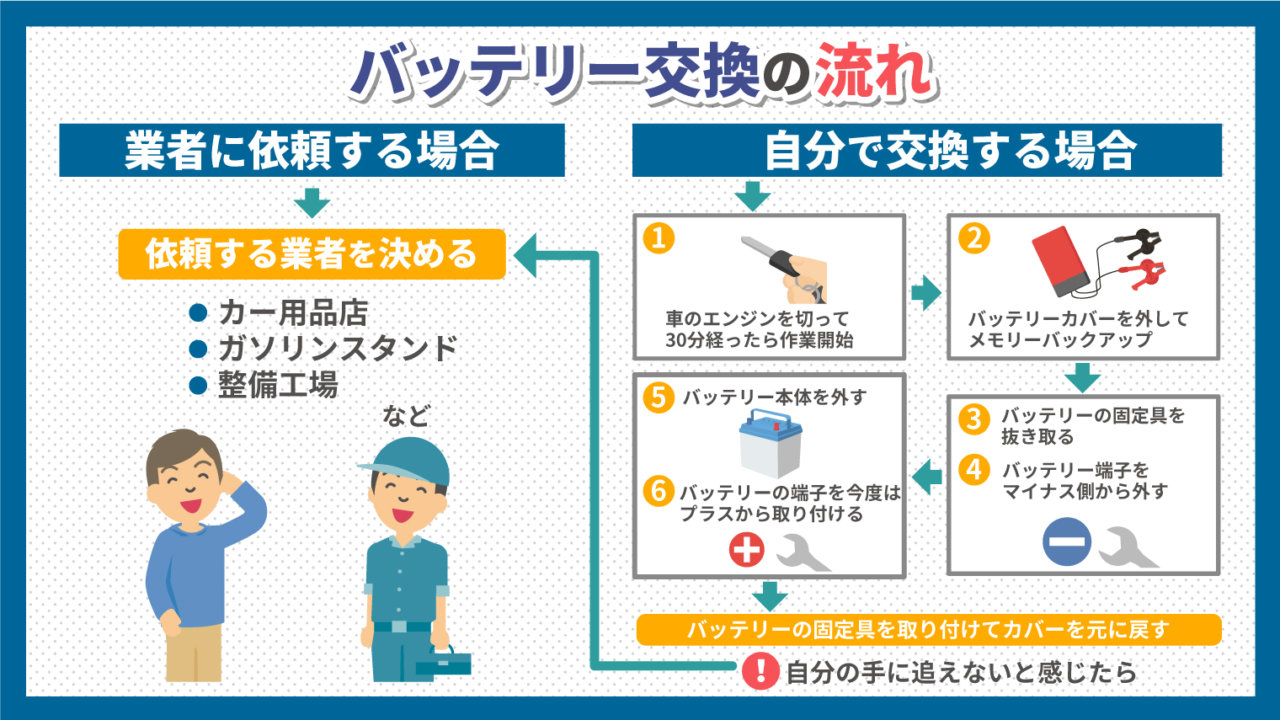 バッテリー交換の流れ

業者に依頼する場合

依頼する業者を決める

● カー用品店
● ガソリンスタンド
● 整備工場

など

自分で交換する場合

1 車のエンジンを切って30分経ったら作業開始

2 バッテリーカバーを外してメモリーバックアップ

3 バッテリーの固定具を抜き取る

4 バッテリー端子をマイナス側から外す

5 バッテリー本体を外す

6 バッテリーの端子を今度はプラスから取り付ける

バッテリーの固定具を取り付けてカバーを元に戻す

! 自分の手に追えないと感じたら